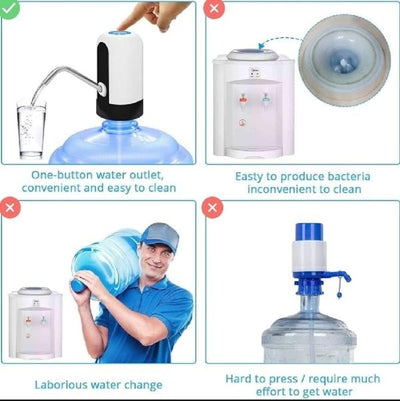 One-button water outlet, convenient and easy to clean

Easty to produce bacteria inconvenient to clean

Laborious water change

Hard to press / require much effort to get water